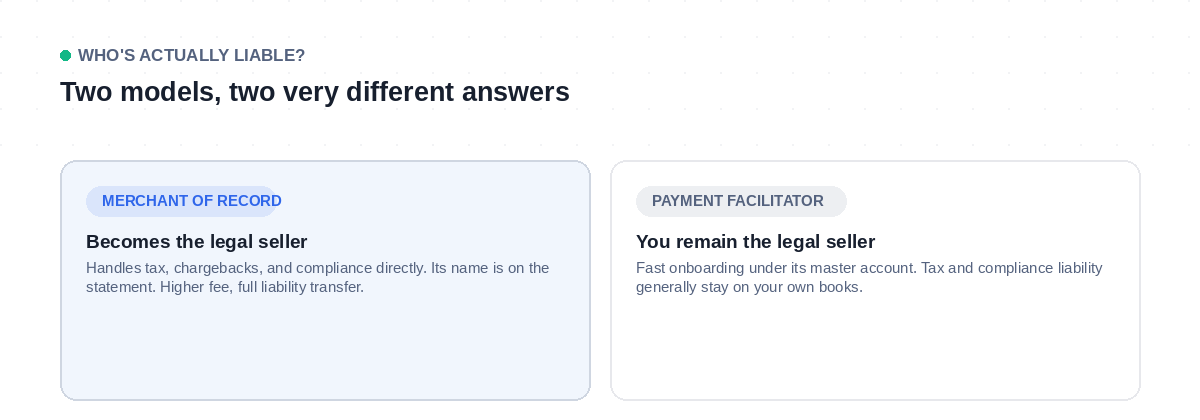 WHO'S ACTUALLY LIABLE?

Two models, two very different answers

MERCHANT OF RECORD

Becomes the legal seller

Handles tax, chargebacks, and compliance directly. Its name is on the statement. Higher fee, full liability transfer.

PAYMENT FACILITATOR

You remain the legal seller

Fast onboarding under its master account. Tax and compliance liability generally stay on your own books.